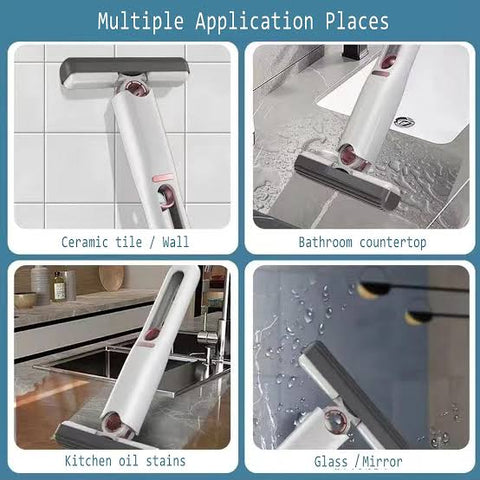 Multiple Application Places

Ceramic tile / Wall

Bathroom countertop

Kitchen oil stains

Glass /Mirror